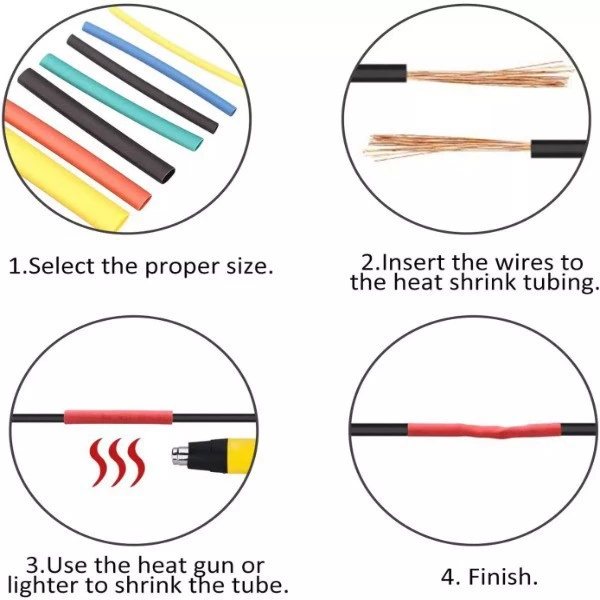 1.Select the proper size.

2.Insert the wires to the heat shrink tubing.

3.Use the heat gun or lighter to shrink the tube.

4. Finish.